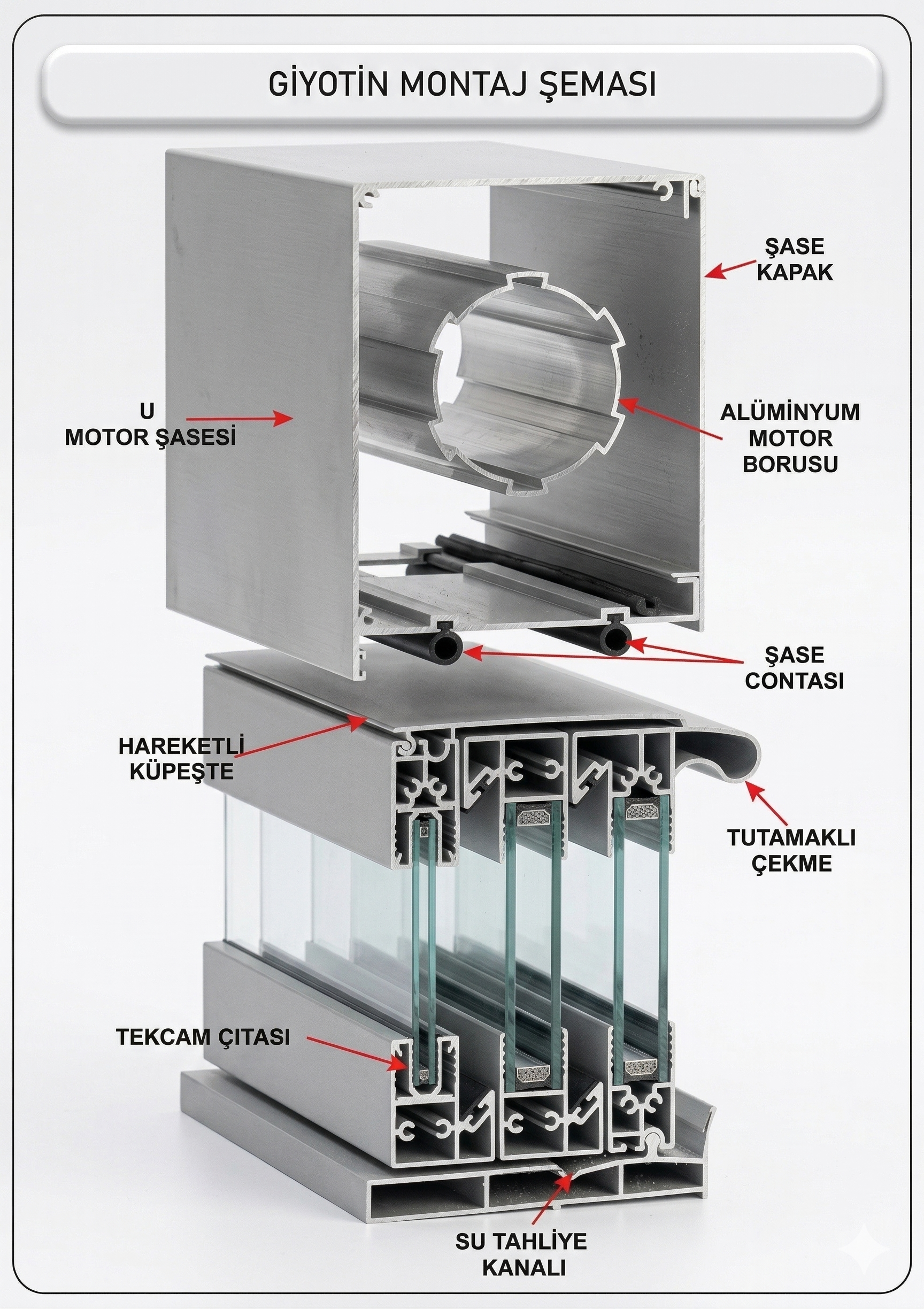 GİYOTİN MONTAJ ŞEMASI

ŞASE KAPAK

U MOTOR ŞASESİ

ALÜMİNYUM MOTOR BORUSU

ŞASE CONTASI

HAREKETLİ KÜPEŞTE

TUTAMAKLI ÇEKME

TEKCAM ÇITASI

SU TAHLİYE KANALI